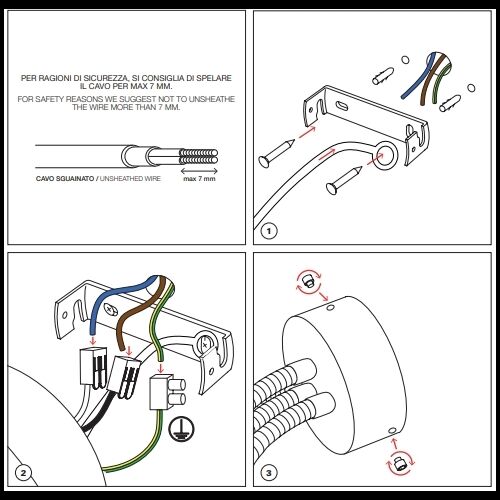 PER RAGIONI DI SICUREZZA, SI CONSIGLIA DI SPELARE IL CAVO PER MAX 7 MM.

FOR SAFETY REASONS WE SUGGEST NOT TO UNSHEATHE THE WIRE MORE THAN 7 MM.

CAVO SGUAINATO / UNSHEATHED WIRE

max 7 mm

1

2

3