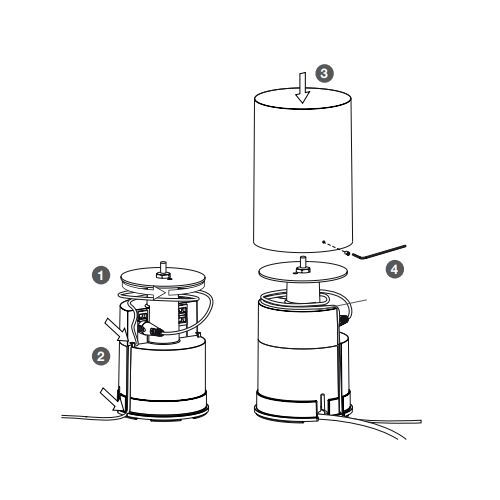 3

1

4

2