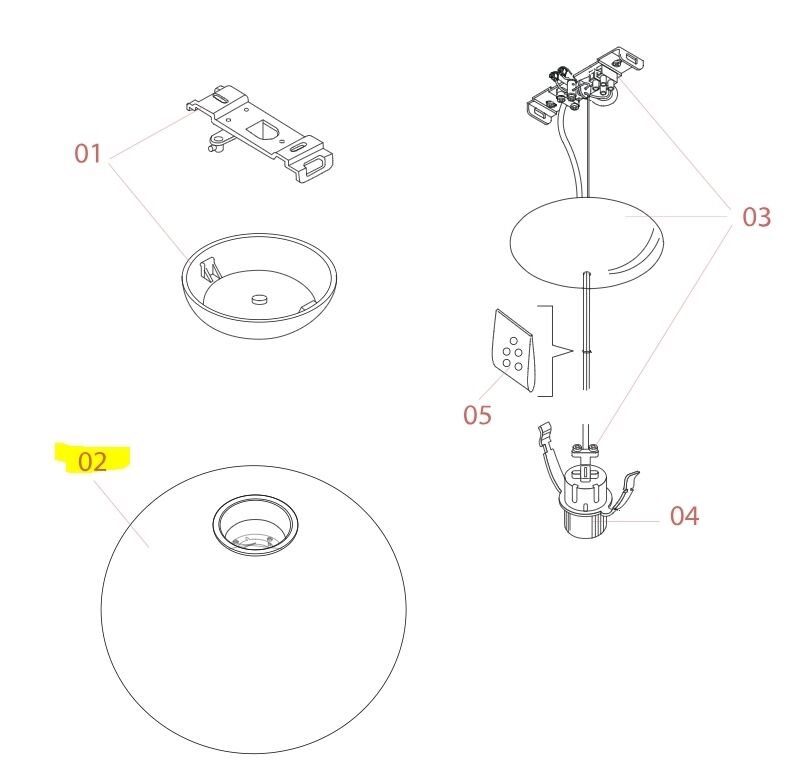 01

03

05

02

04