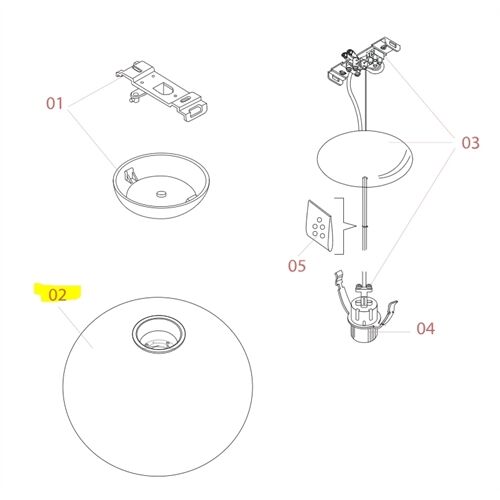 01

03

05

02

04