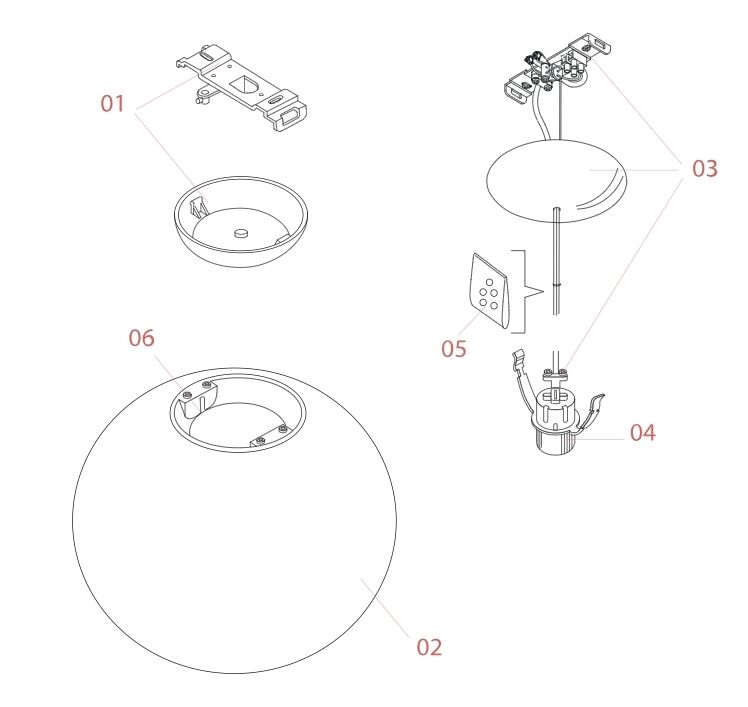 01

03

05

06

04

02