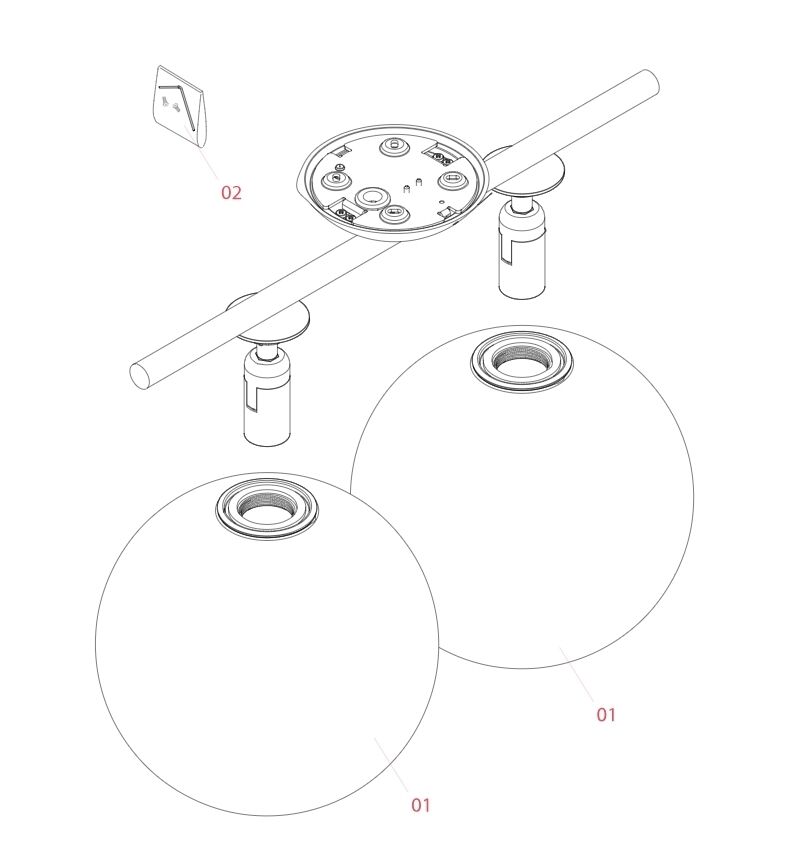 02

01

01