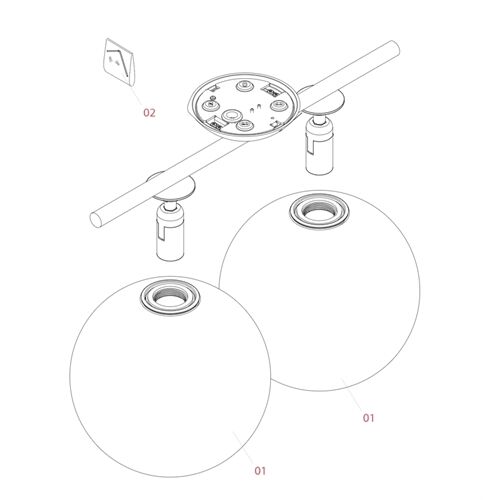 02

01

01