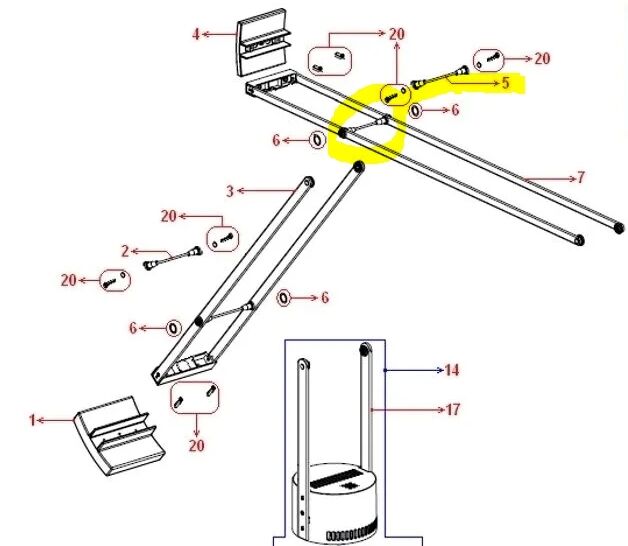 4
20
20
5
6
6
7
3
20
2
20
6
6
14
17
1
20