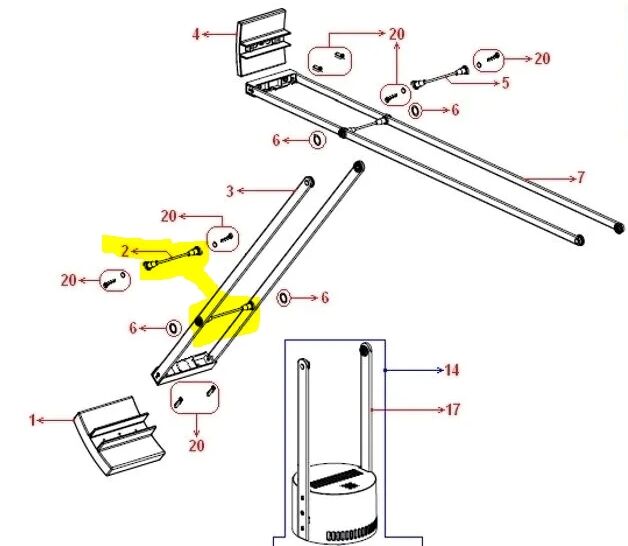 4
20
20
5
6
6
7
3
20
2
20
6
6
14
17
1
20