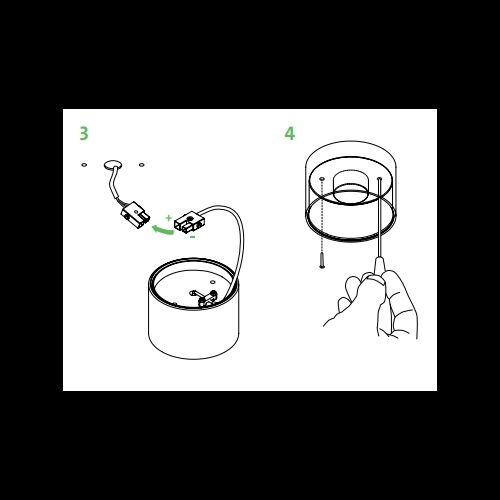 3

+
-

4