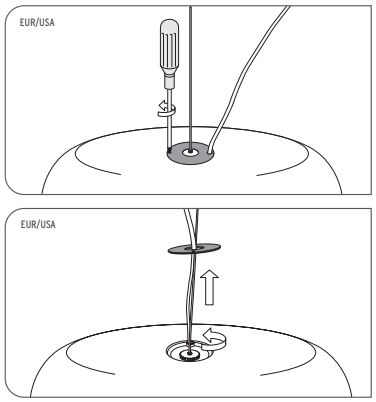 EUR/USA

EUR/USA